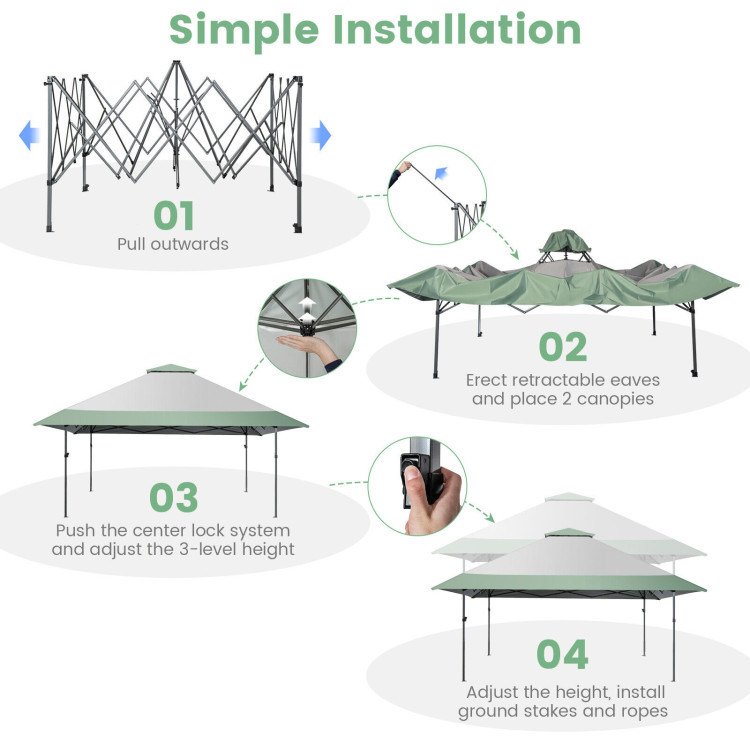 Simple Installation

01
Pull outwards

02
Erect retractable eaves and place 2 canopies

03
Push the center lock system and adjust the 3-level height

04
Adjust the height, install ground stakes and ropes